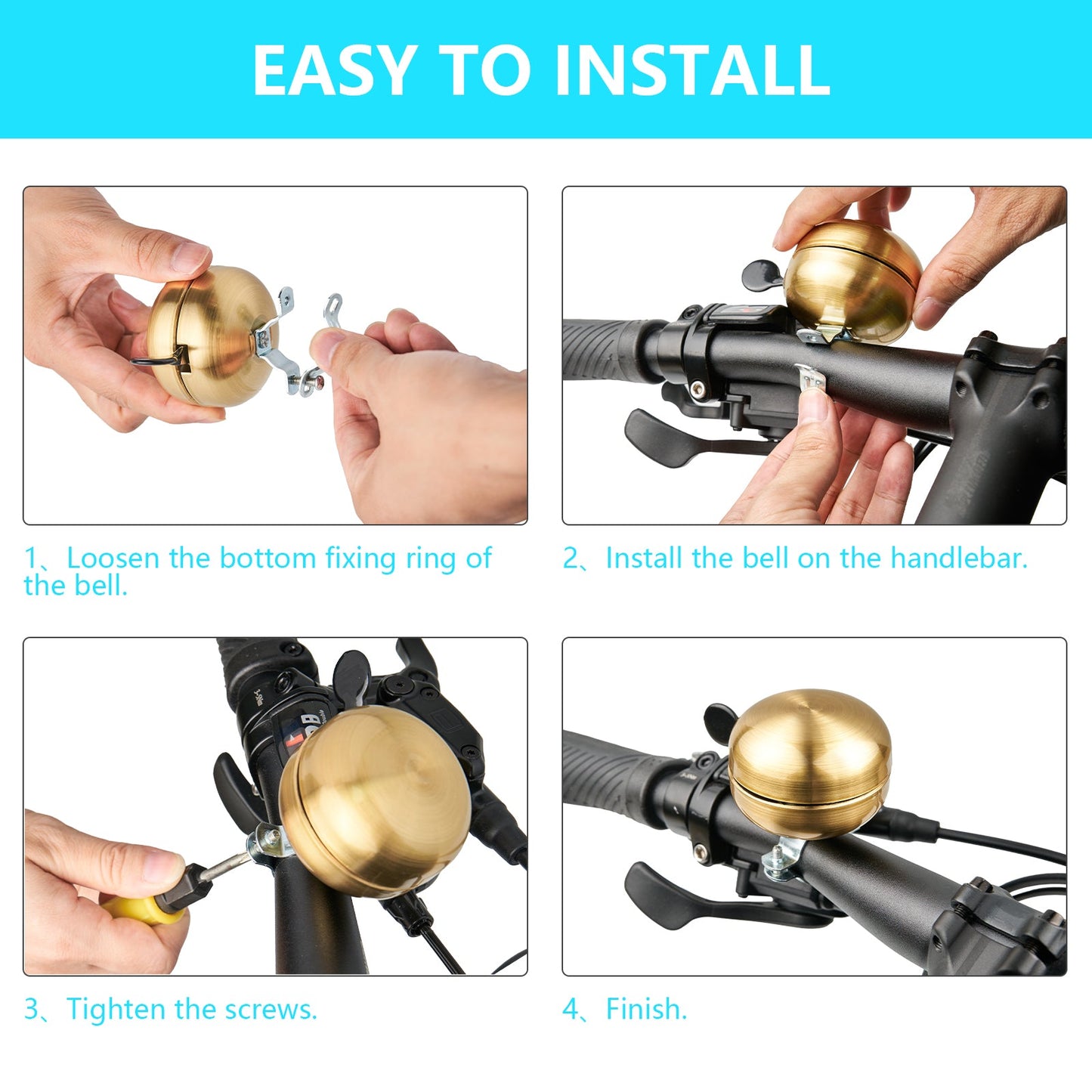 EASY TO INSTALL

1、Loosen the bottom fixing ring of the bell.

2、Install the bell on the handlebar.

3、Tighten the screws.

4、Finish.